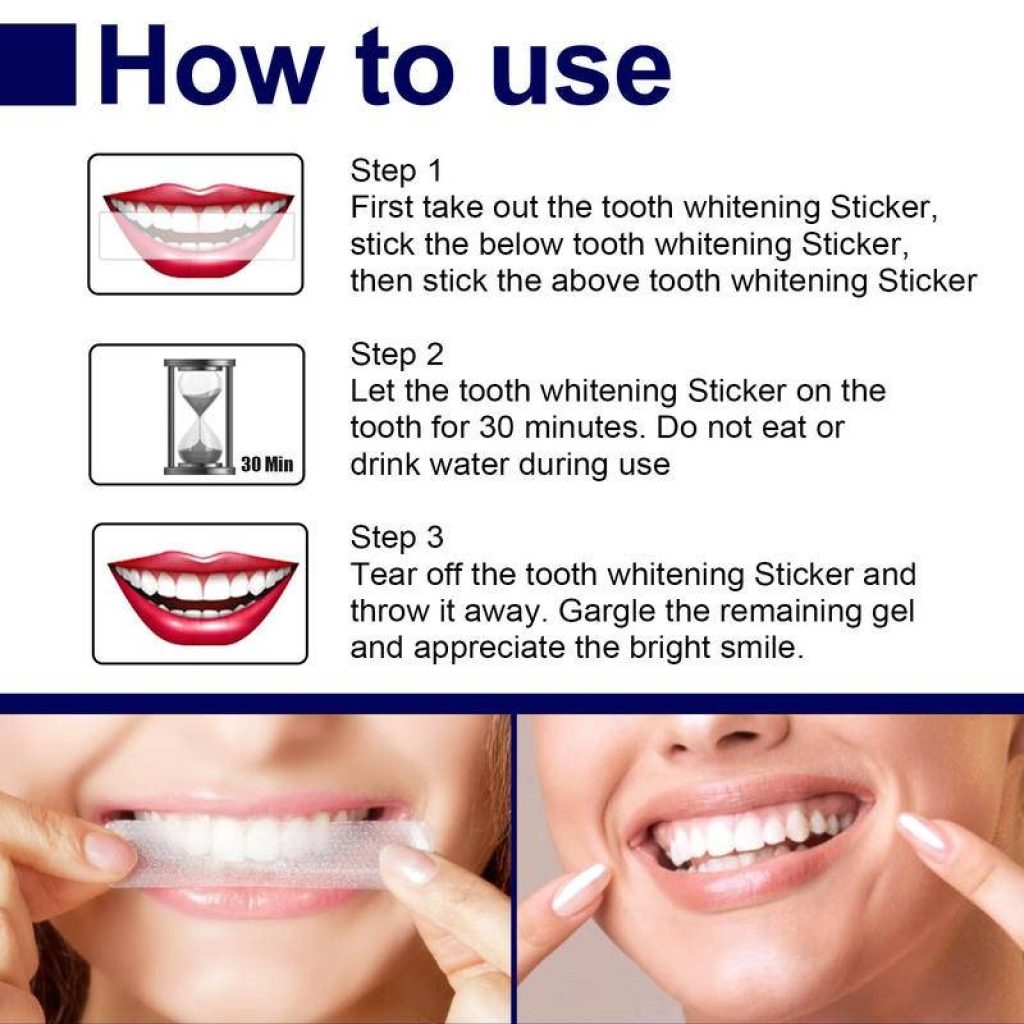 How to use

Step 1
First take out the tooth whitening Sticker, stick the below tooth whitening Sticker, then stick the above tooth whitening Sticker

30 Min

Step 2
Let the tooth whitening Sticker on the tooth for 30 minutes. Do not eat or drink water during use

Step 3
Tear off the tooth whitening Sticker and throw it away. Gargle the remaining gel and appreciate the bright smile.